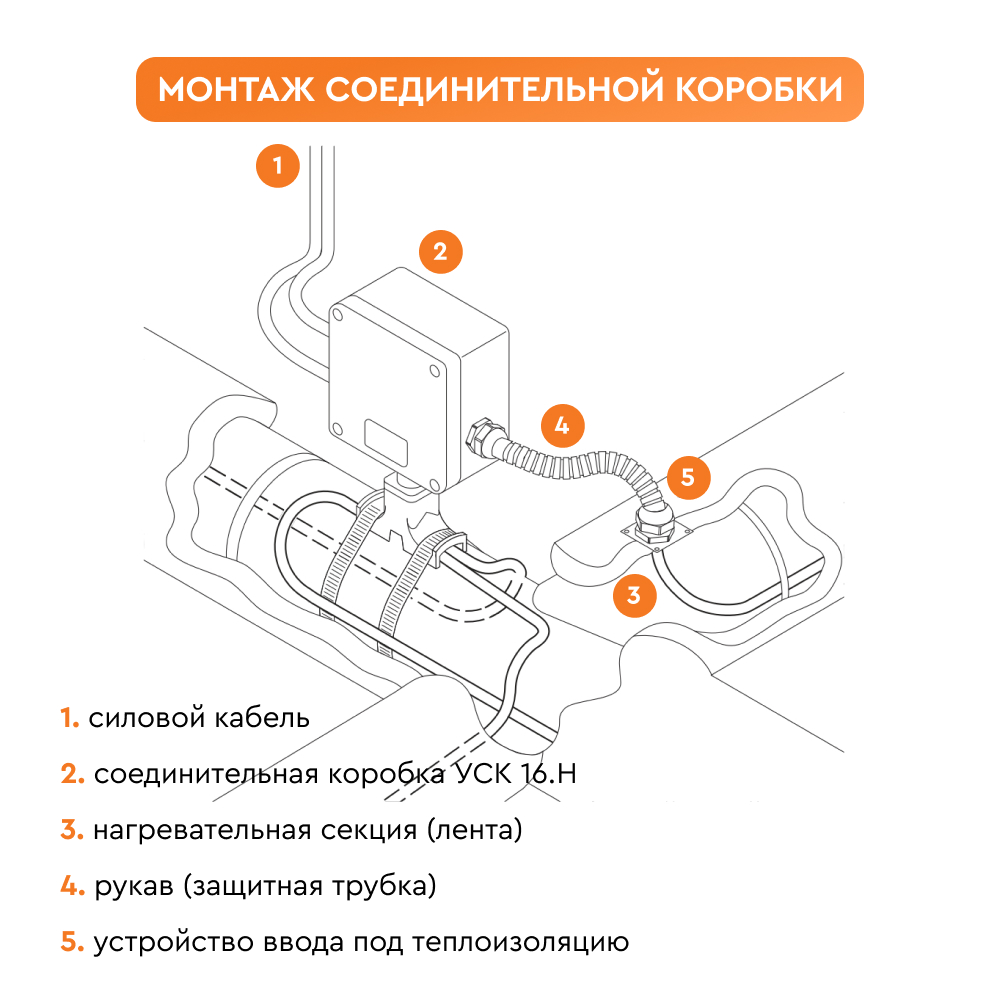 МОНТАЖ СОЕДИНИТЕЛЬНОЙ КОРОБКИ

1

2

4

5

3

1. силовой кабель

2. соединительная коробка УСК 16.Н

3. нагревательная секция (лента)

4. рукав (защитная трубка)

5. устройство ввода под теплоизоляцию