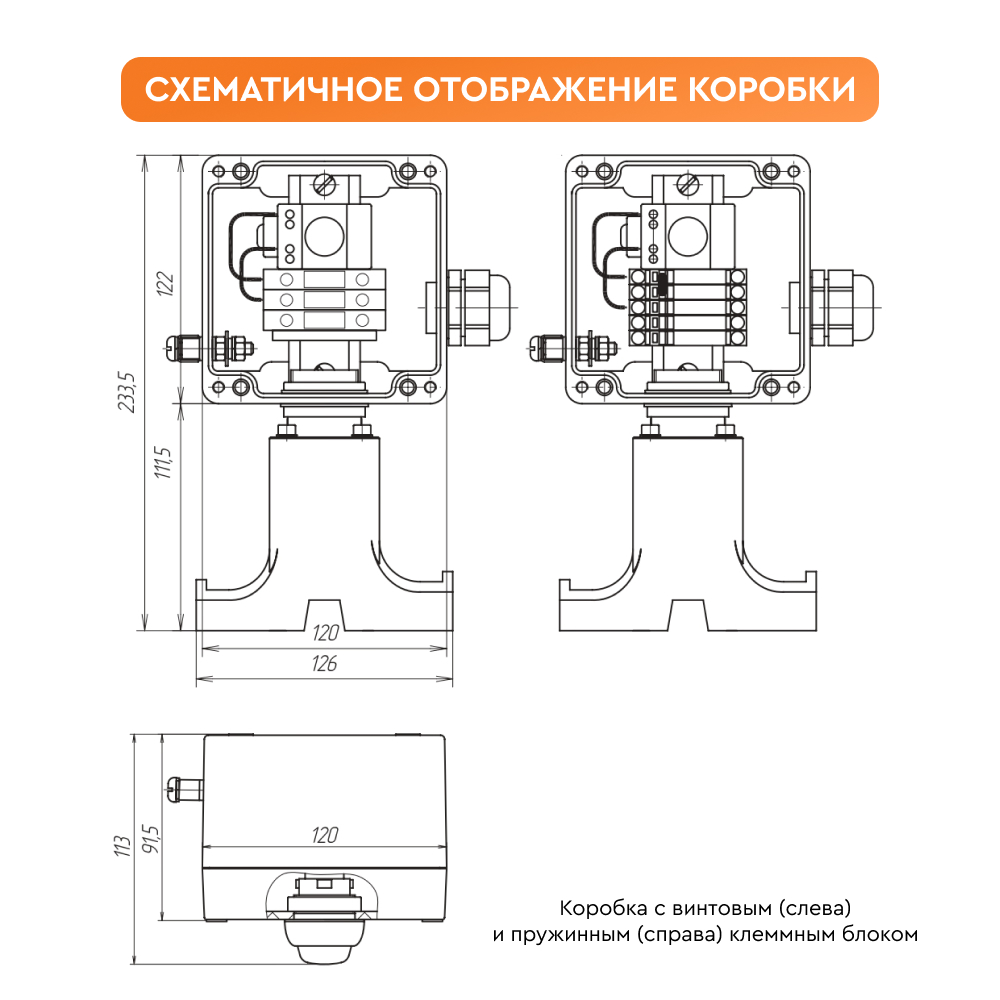 СХЕМАТИЧНОЕ ОТОБРАЖЕНИЕ КОРОБКИ

122
233,5
111,5
120
126

113
91,5
120

Коробка с винтовым (слева) и пружинным (справа) клеммным блоком