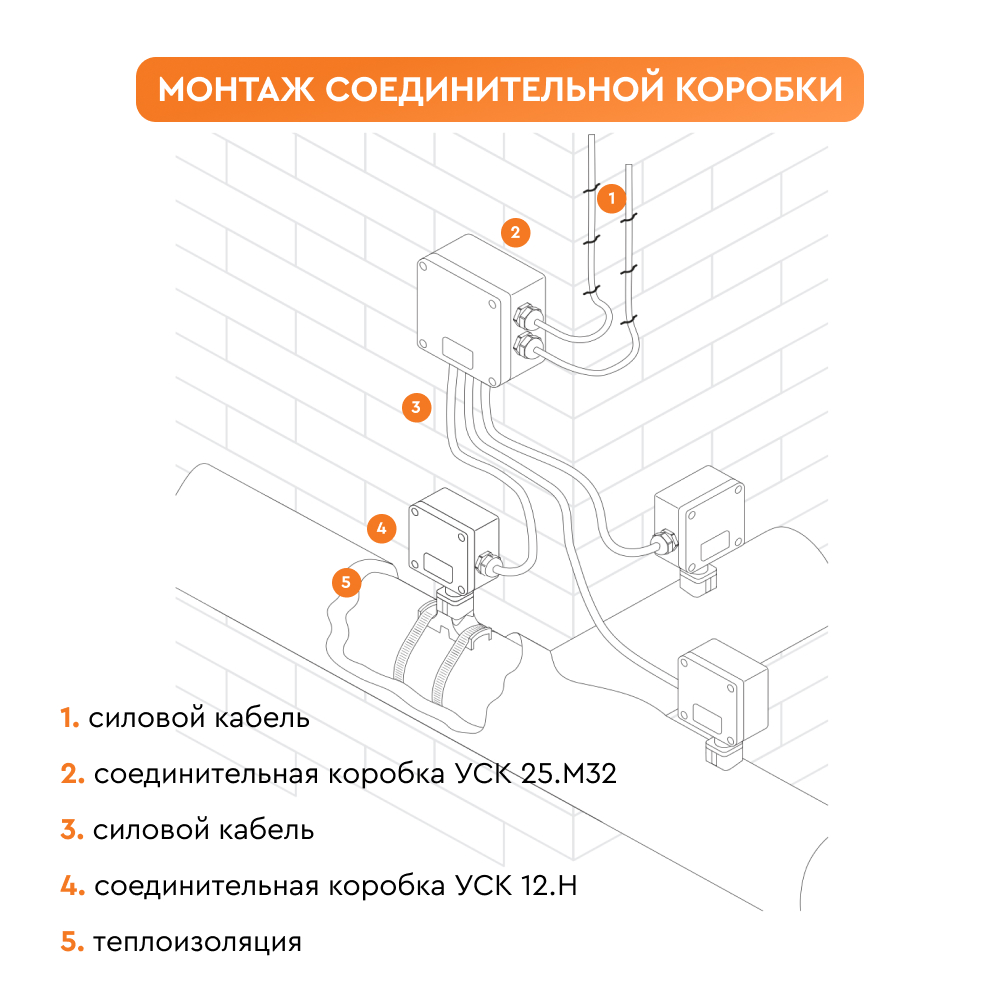 МОНТАЖ СОЕДИНИТЕЛЬНОЙ КОРОБКИ

1

2

3

4

5

1. силовой кабель

2. соединительная коробка УСК 25.М32

3. силовой кабель

4. соединительная коробка УСК 12.Н

5. теплоизоляция