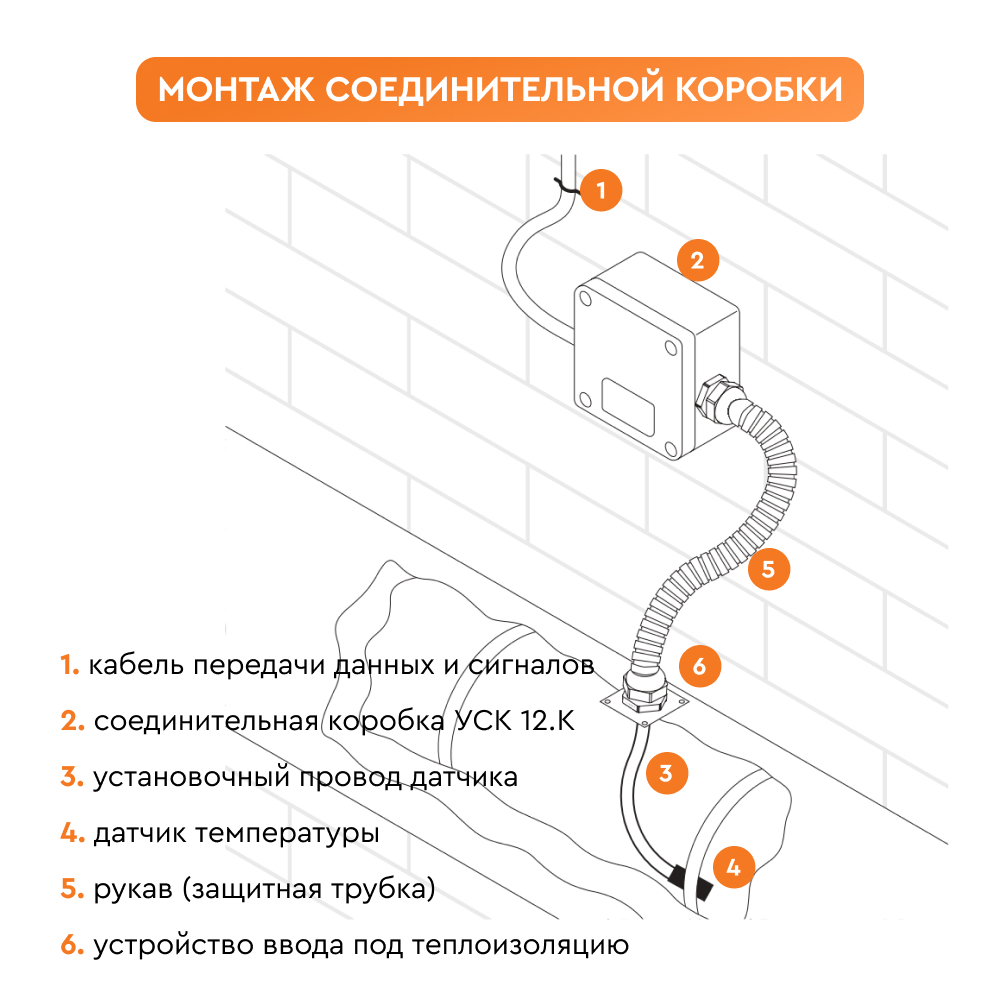 МОНТАЖ СОЕДИНИТЕЛЬНОЙ КОРОБКИ

1

2

5

6

3

4

1. кабель передачи данных и сигналов

2. соединительная коробка УСК 12.К

3. установочный провод датчика

4. датчик температуры

5. рукав (защитная трубка)

6. устройство ввода под теплоизоляцию