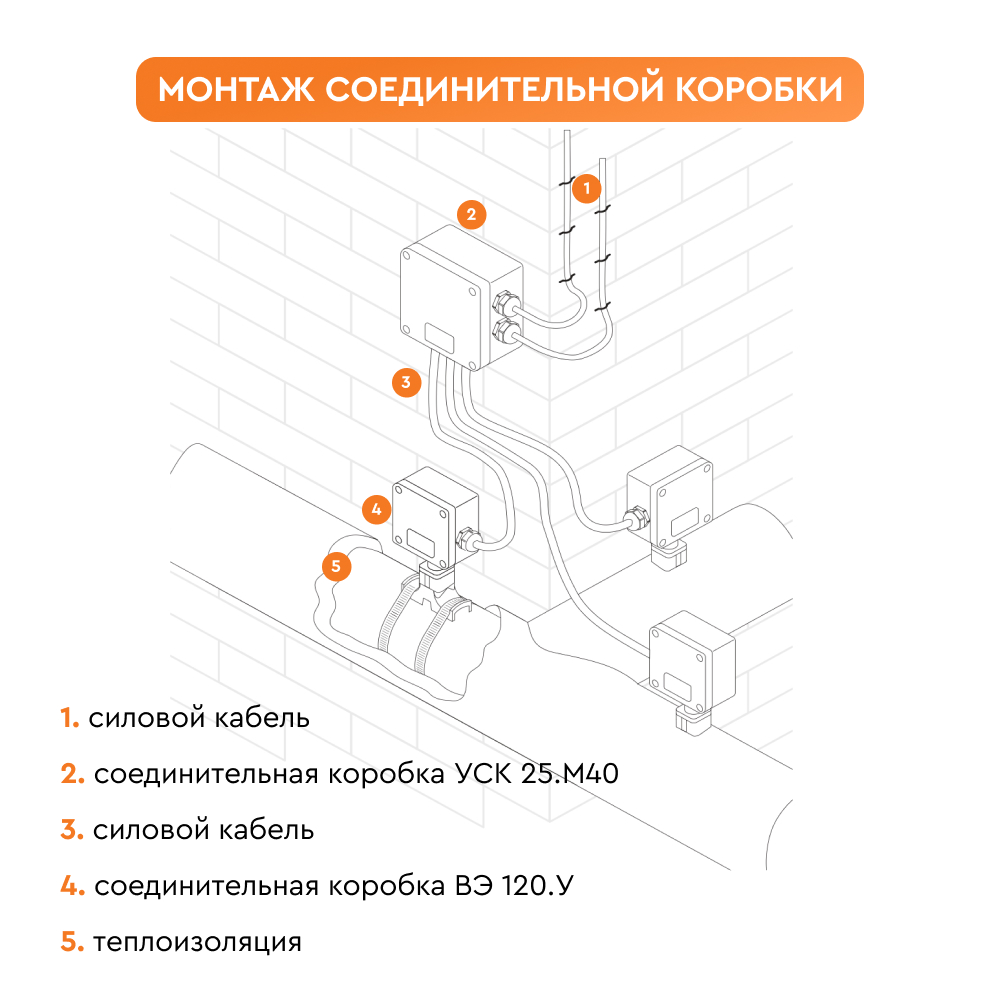 МОНТАЖ СОЕДИНИТЕЛЬНОЙ КОРОБКИ

1

2

3

4

5

1. силовой кабель

2. соединительная коробка УСК 25.М40

3. силовой кабель

4. соединительная коробка ВЭ 120.У

5. теплоизоляция