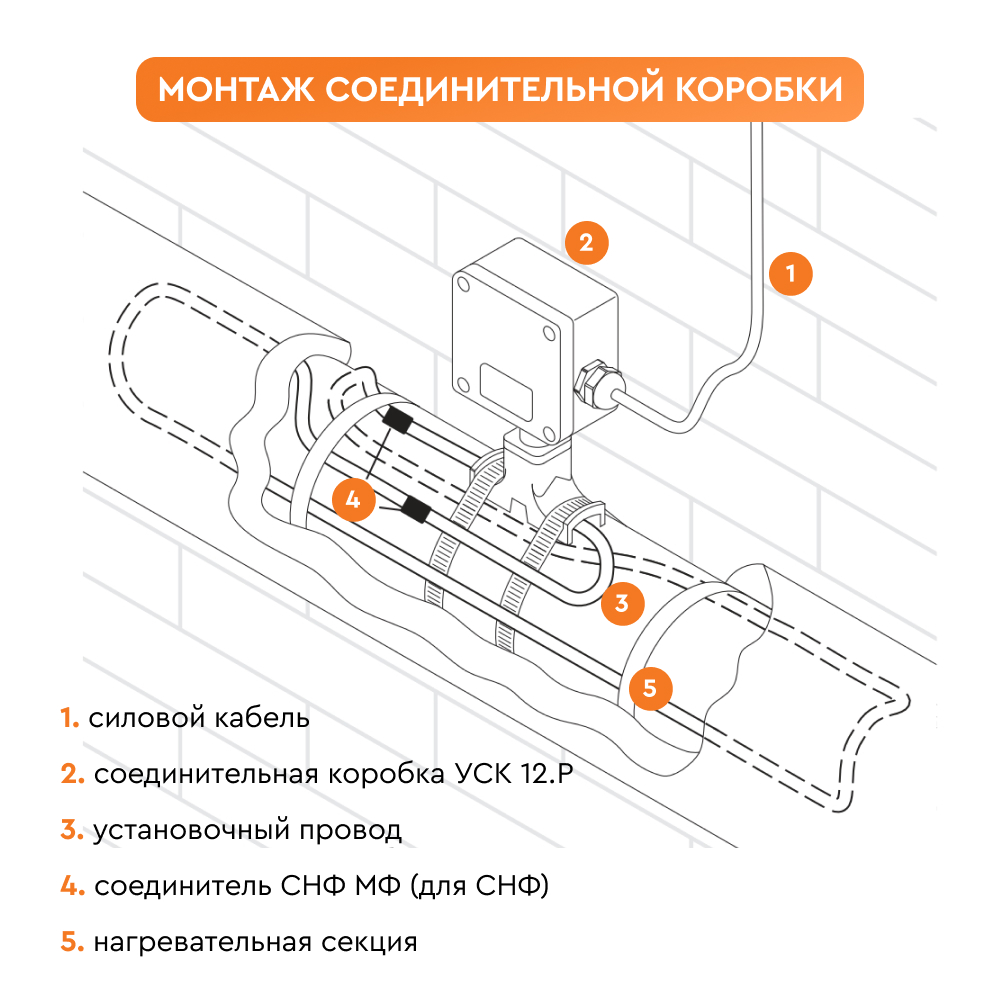 МОНТАЖ СОЕДИНИТЕЛЬНОЙ КОРОБКИ

2

1

4

3

5

1. силовой кабель

2. соединительная коробка УСК 12.Р

3. установочный провод

4. соединитель СНФ МФ (для СНФ)

5. нагревательная секция