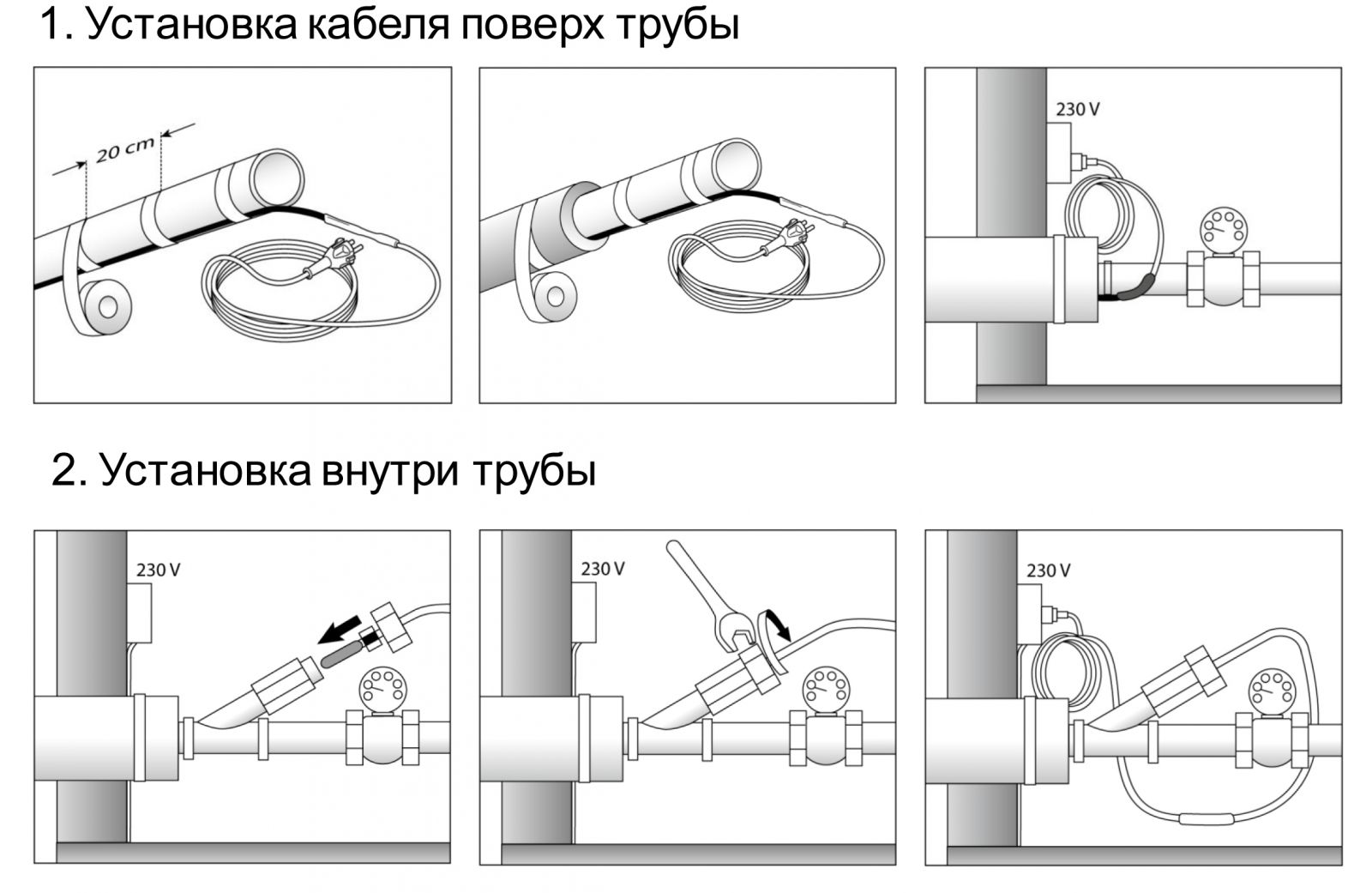 1. Установка кабеля поверх трубы

20 cm

230 V

2. Установка внутри трубы

230 V

230 V

230 V